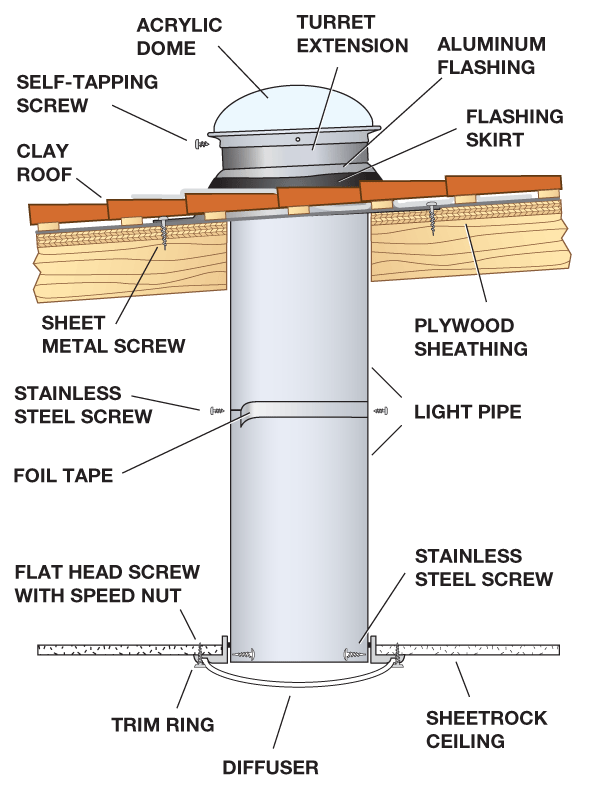 ACRYLIC DOME

TURRET EXTENSION

ALUMINUM FLASHING

SELF-TAPPING SCREW

FLASHING SKIRT

CLAY ROOF

SHEET METAL SCREW

PLYWOOD SHEATHING

STAINLESS STEEL SCREW

LIGHT PIPE

FOIL TAPE

FLAT HEAD SCREW WITH SPEED NUT

STAINLESS STEEL SCREW

TRIM RING

SHEETROCK CEILING

DIFFUSER